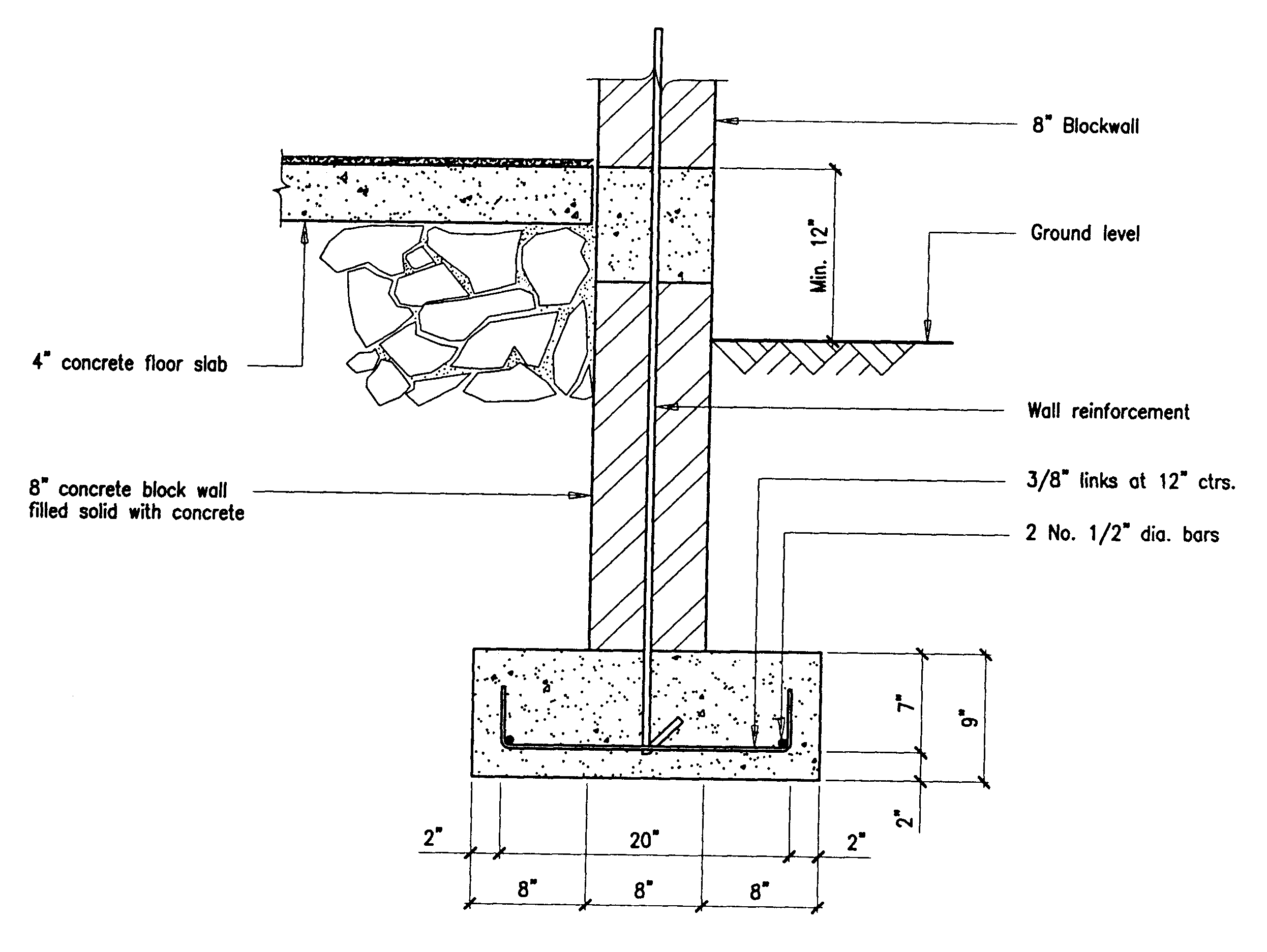 8" Blockwall

Min. 12"

Ground level

4" concrete floor slab

Wall reinforcement

8" concrete block wall filled solid with concrete

3/8" links at 12" ctrs.

2 No. 1/2" dia. bars

7"

9"

2"

2"

20"

2"

8"

8"

8"