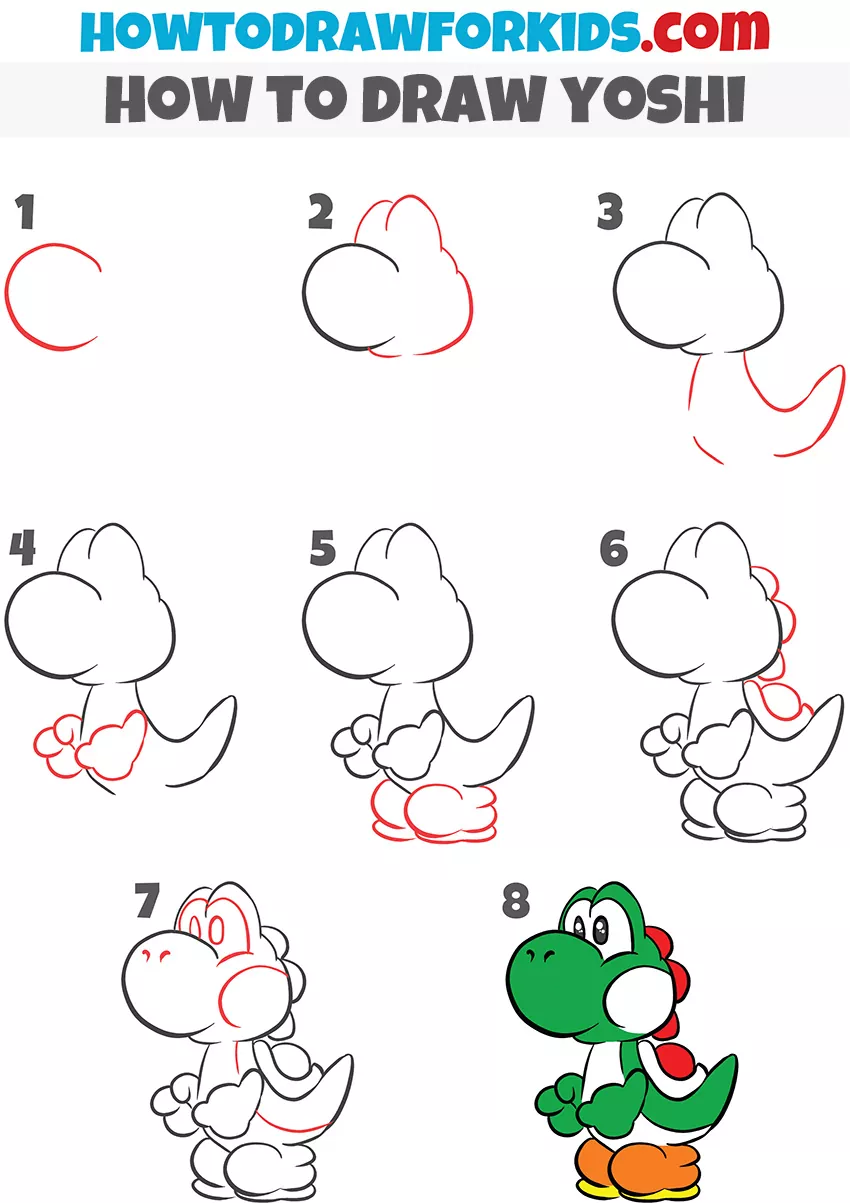 HOWTODRAWFORKIDS.com
HOW TO DRAW YOSHI

1

2

3

4

5

6

7

8