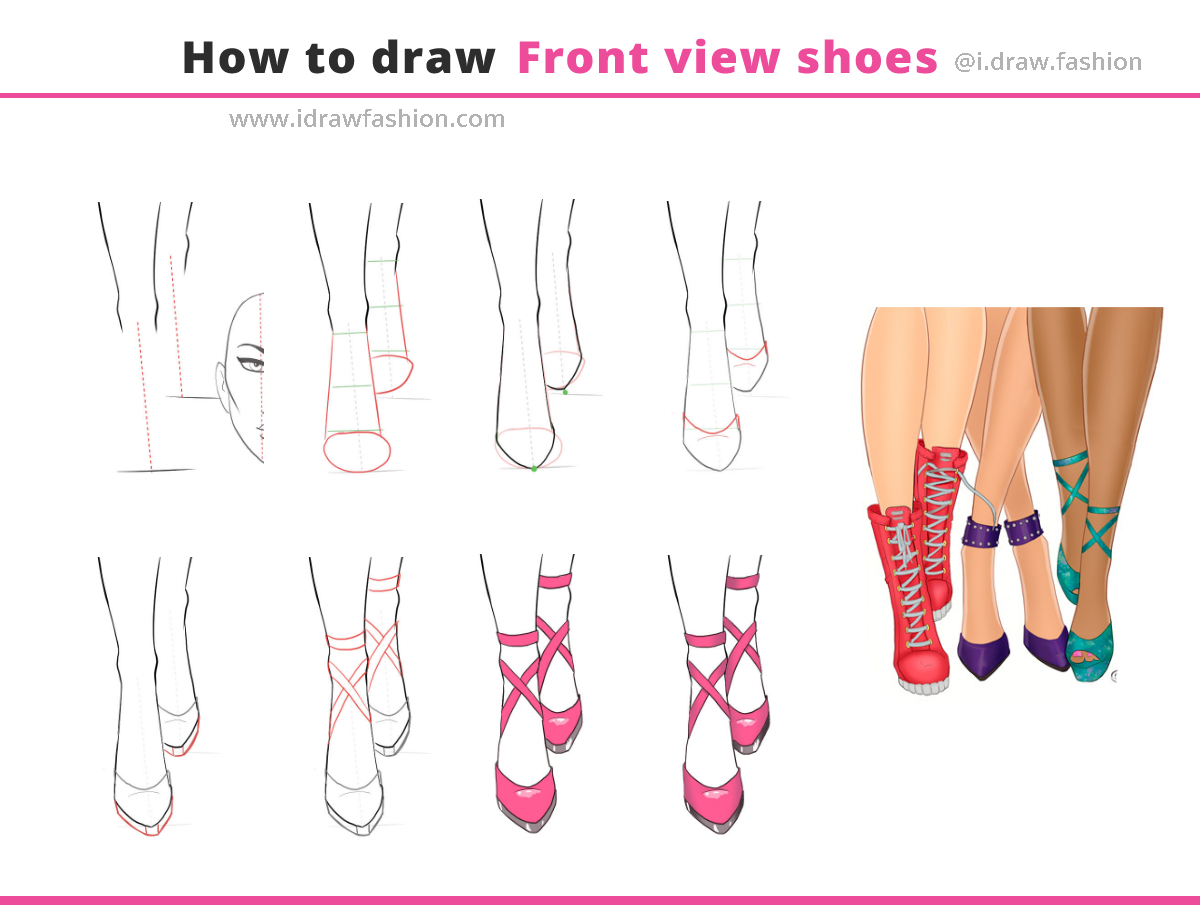 How to draw Front view shoes @i.draw.fashion

www.idrawfashion.com