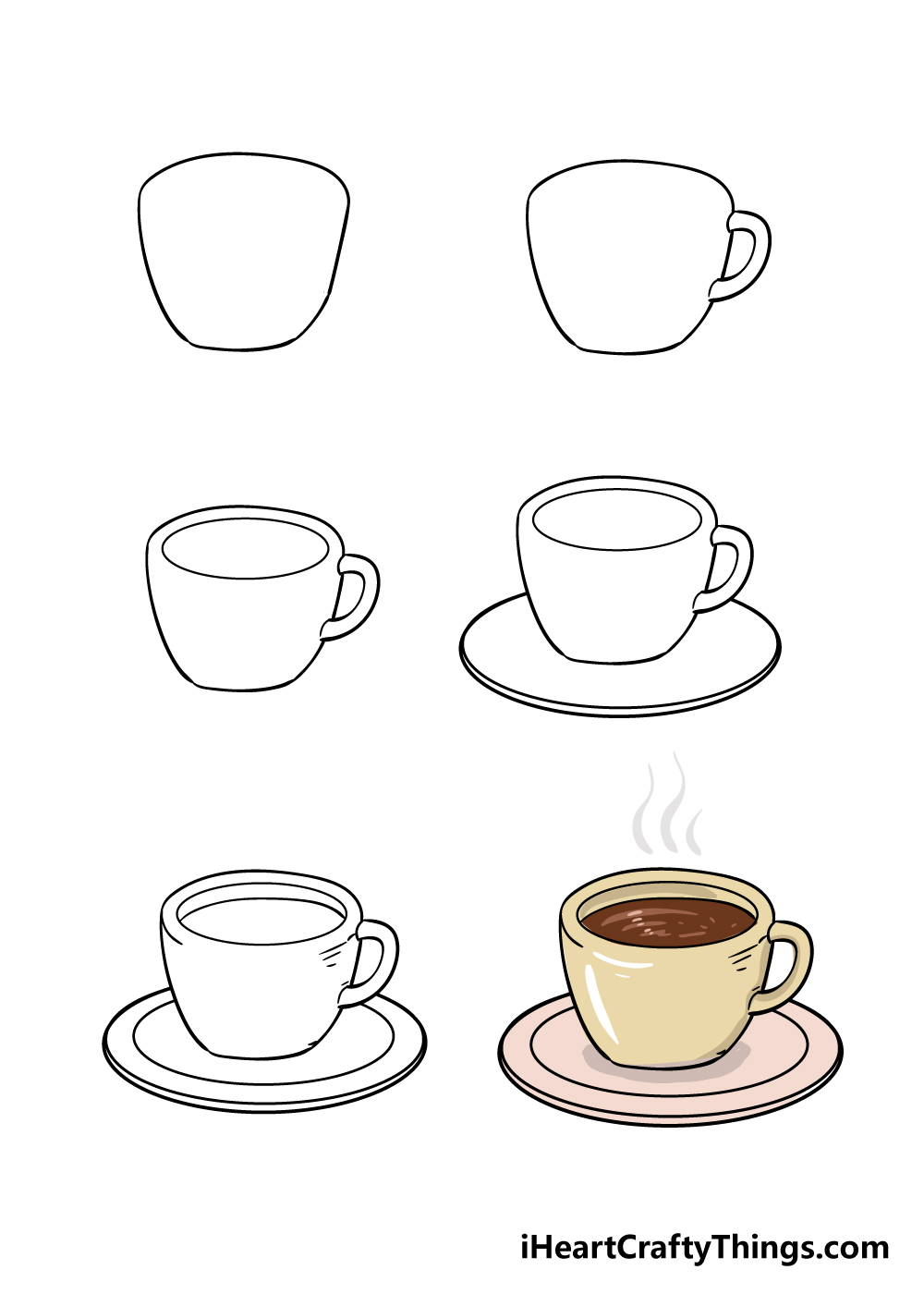 iHeartCraftyThings.com