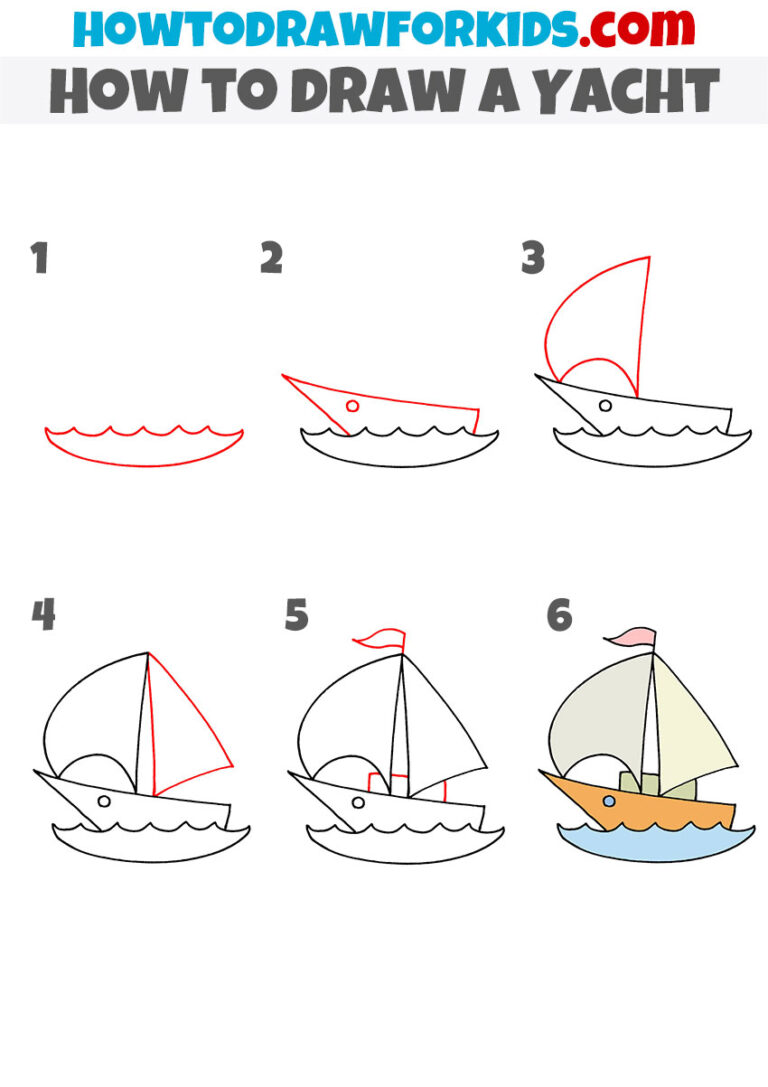 HOWTODRAWFORKIDS.com
HOW TO DRAW A YACHT

1

2

3

4

5

6