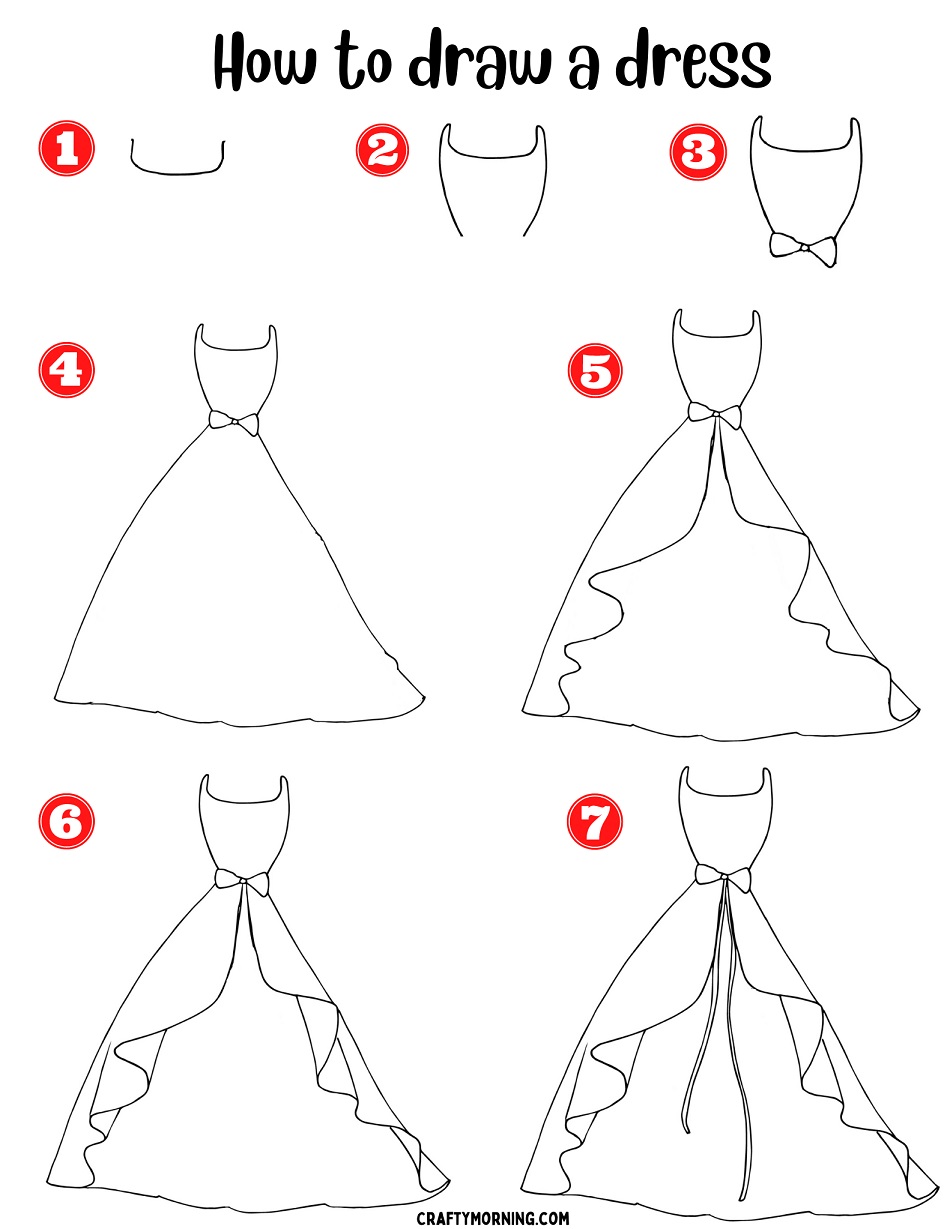 How to draw a dress

1

2

3

4

5

6

7

CRAFTYMORNING.COM