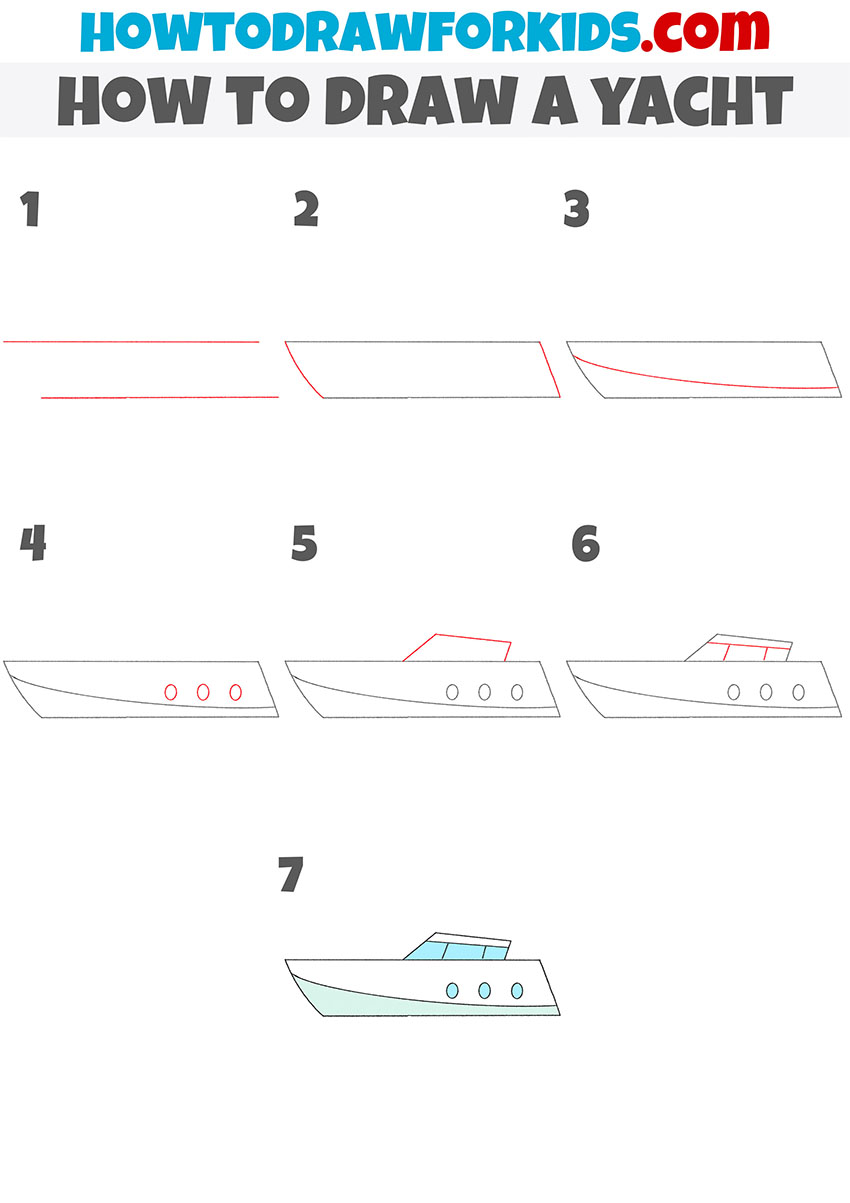 HOWTODRAWFORKIDS.com

HOW TO DRAW A YACHT

1

2

3

4

5

6

7