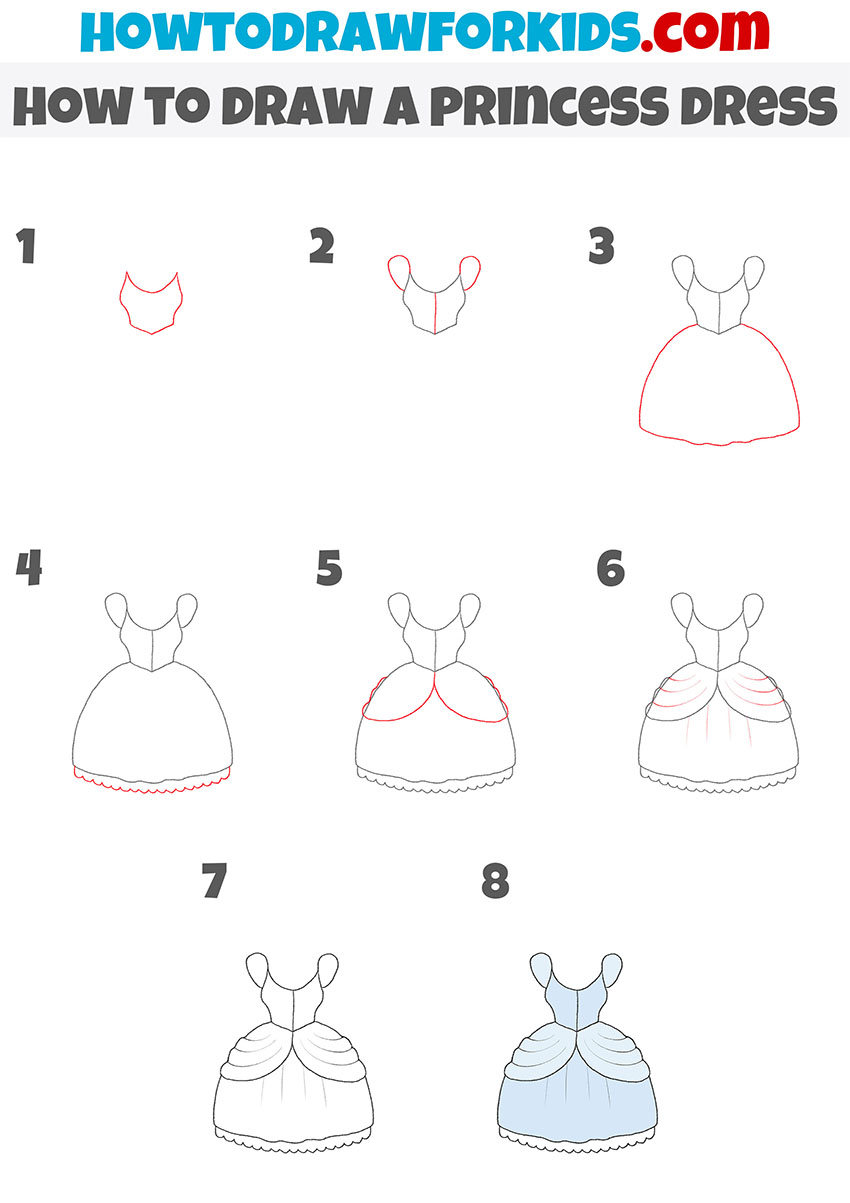 HOWTODRAWFORKIDS.com

HOW TO DRAW A PRINCESS DRESS

1

2

3

4

5

6

7

8