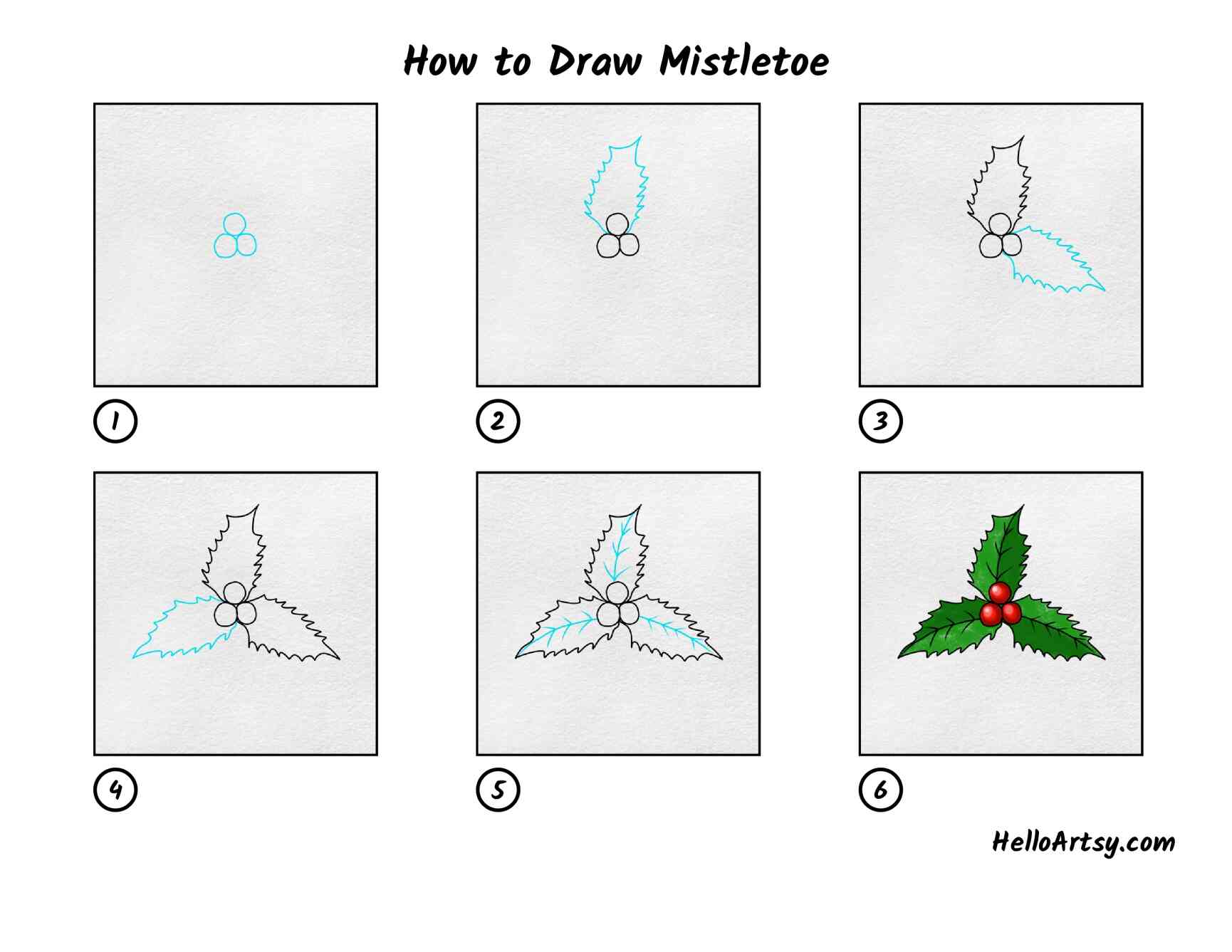 How to Draw Mistletoe

1

2

3

4

5

6

HelloArtsy.com