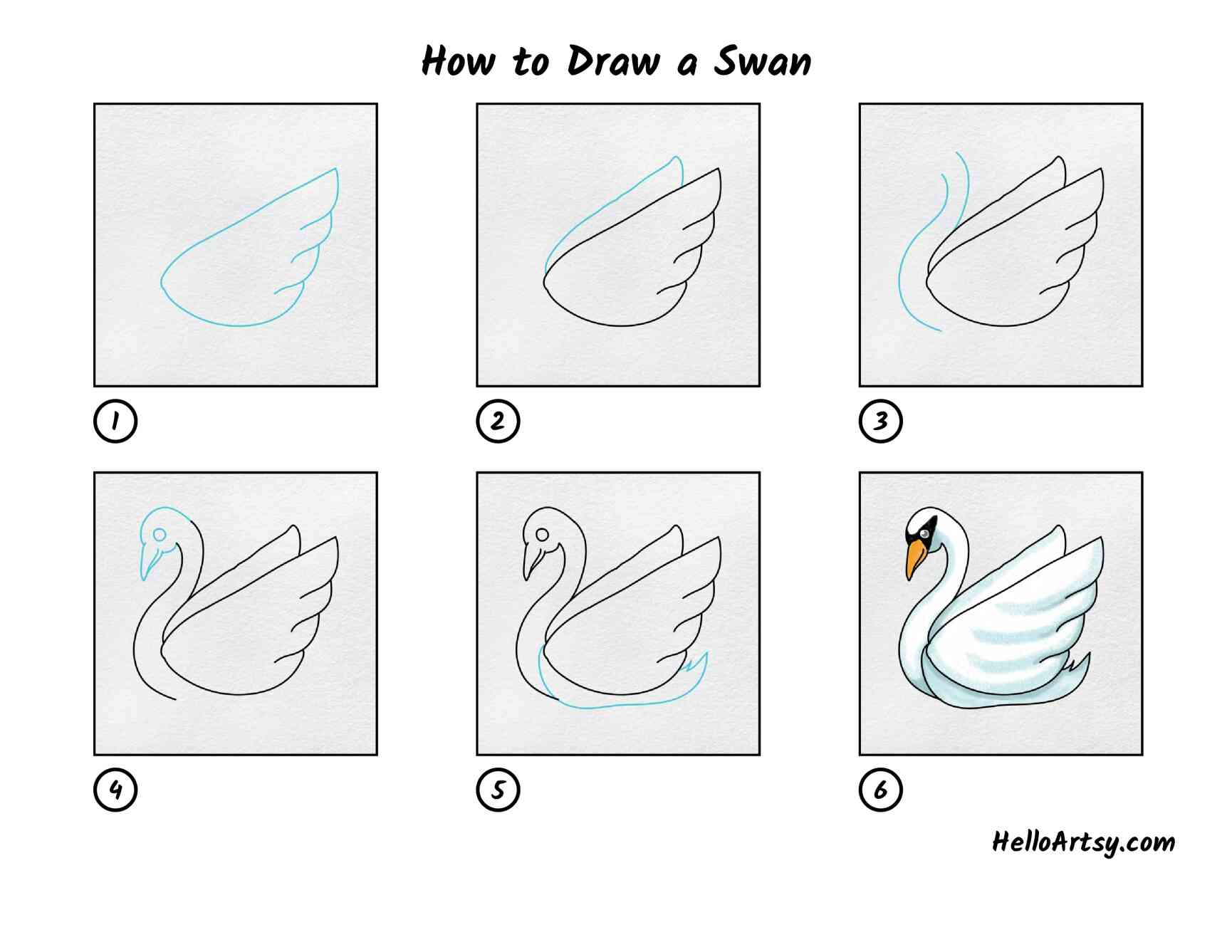 How to Draw a Swan

1

2

3

4

5

6

HelloArtsy.com